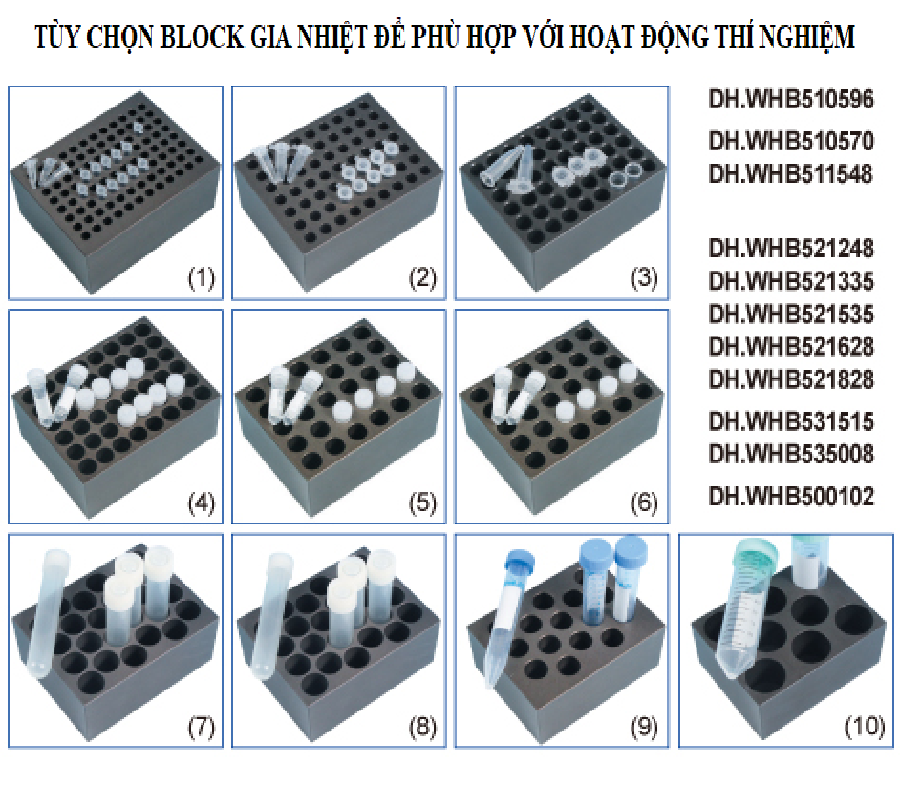 TÙY CHỌN BLOCK GIA NHIỆT ĐỂ PHÙ HỢP VỚI HOẠT ĐỘNG THÍ NGHIỆM

(1)

(2)

(3)

DH.WHB510596

DH.WHB510570
DH.WHB511548

DH.WHB521248
DH.WHB521335
DH.WHB521535
DH.WHB521628
DH.WHB521828

DH.WHB531515
DH.WHB535008

DH.WHB500102

(4)

(5)

(6)

(7)

(8)

(9)

(10)